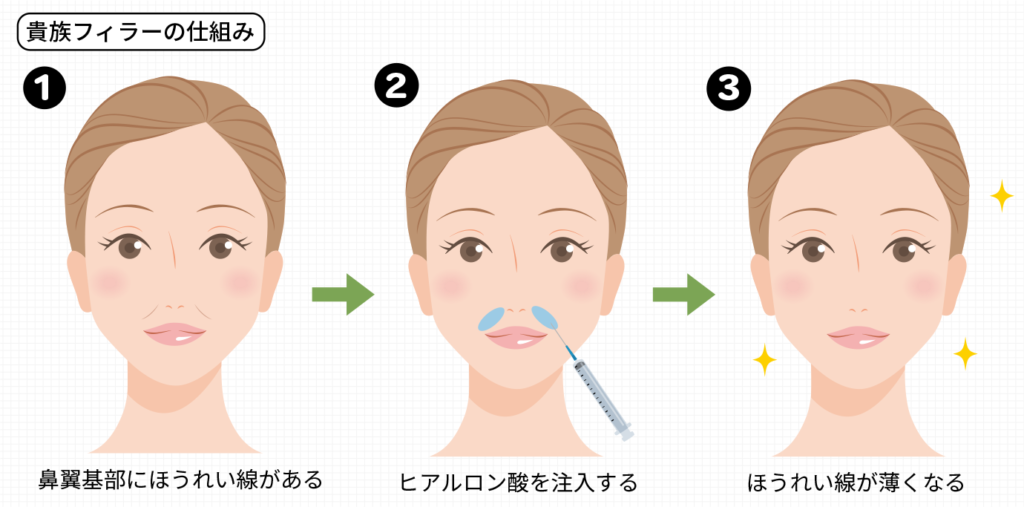 貴族フィラーの仕組み

❶

鼻翼基部にほうれい線がある

❷

ヒアルロン酸を注入する

❸

ほうれい線が薄くなる