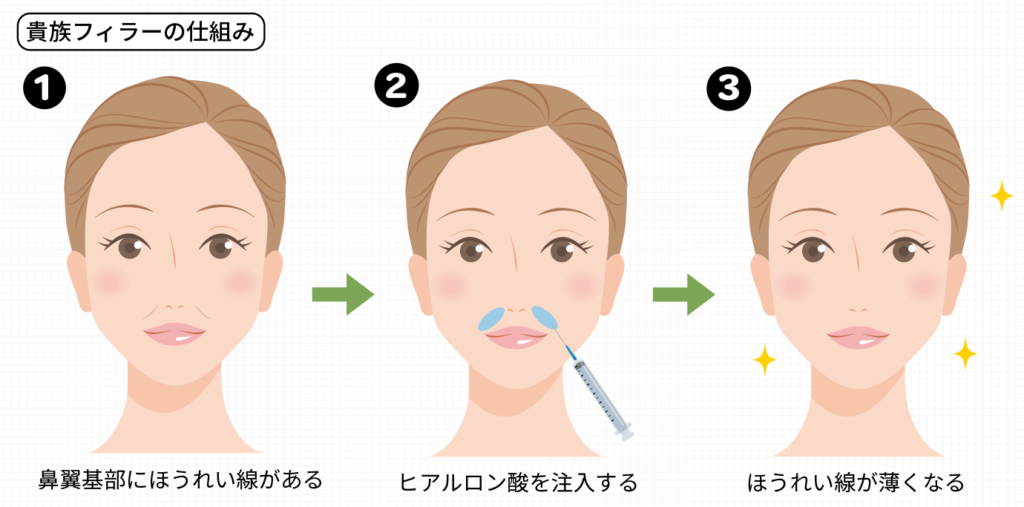 貴族フィラーの仕組み

❶

鼻翼基部にほうれい線がある

❷

ヒアルロン酸を注入する

❸

ほうれい線が薄くなる